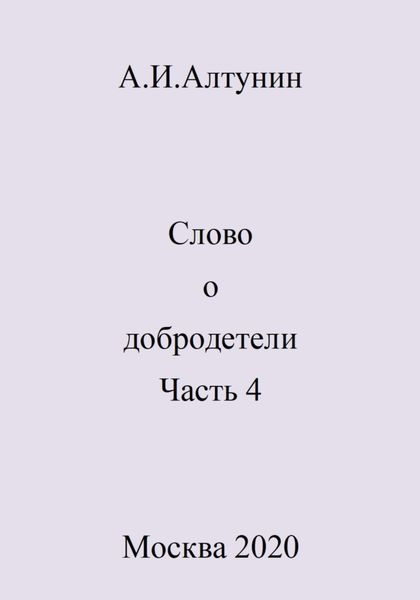 А.И.Алтунин

Слово
о
добродетели
Часть 4

Москва 2020