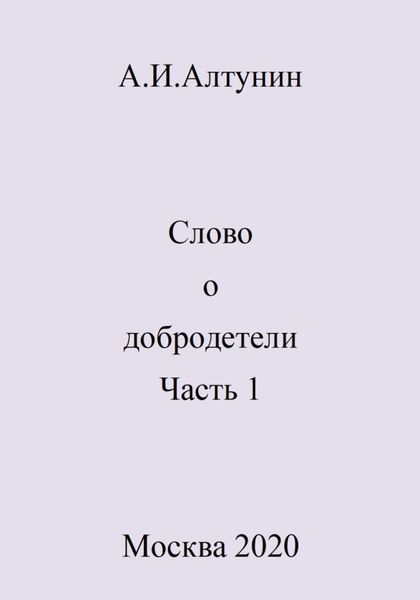 А.И.Алтунин

Слово
о
добродетели
Часть 1

Москва 2020