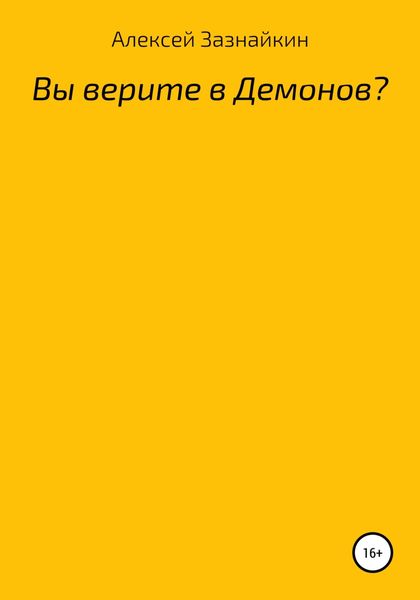 Алексей Зазнайкин

Вы верите в Демонов?

16+