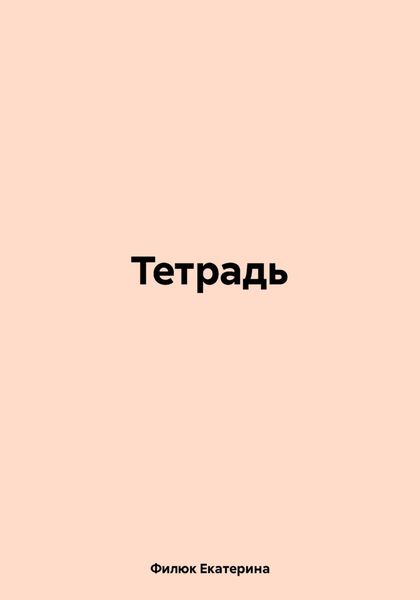 Тетрадь

Филюк Екатерина