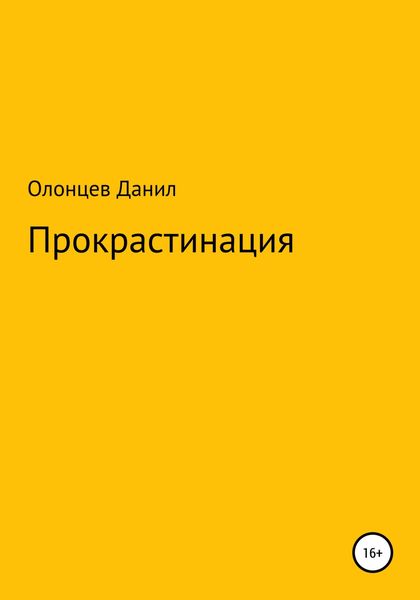 Олонцев Данил

Прокрастинация

16+