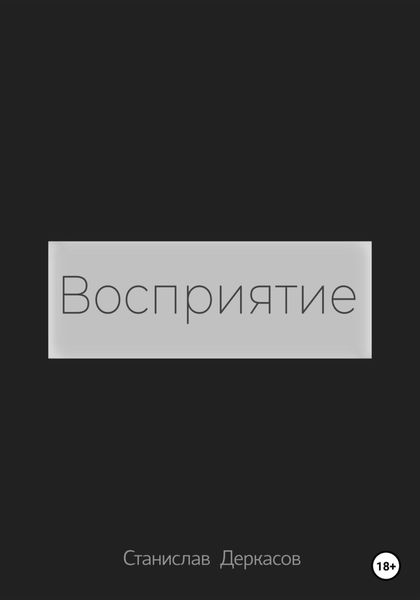 Восприятие

Станислав Деркасов

18+