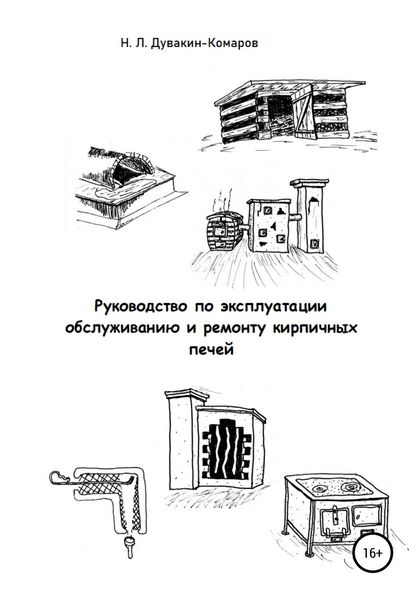 Н. Л. Дувакин-Комаров

Руководство по эксплуатации обслуживанию и ремонту кирпичных печей

16+