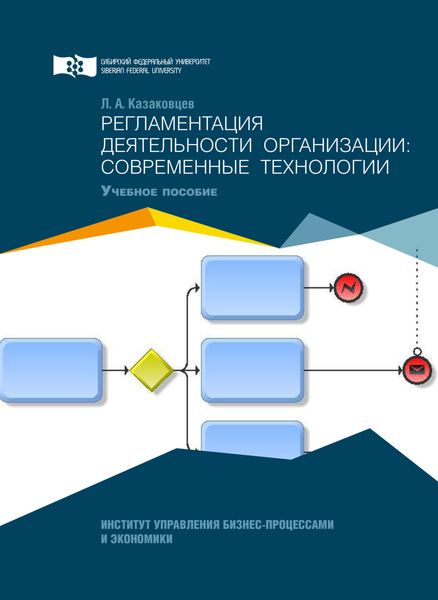 СИБИРСКИЙ ФЕДЕРАЛЬНЫЙ УНИВЕРСИТЕТ
SIBERIAN FEDERAL UNIVERSITY

Л. А. Казаковцев

РЕГЛАМЕНТАЦИЯ ДЕЯТЕЛЬНОСТИ ОРГАНИЗАЦИИ: СОВРЕМЕННЫЕ ТЕХНОЛОГИИ

Учебное пособие

ИНСТИТУТ УПРАВЛЕНИЯ БИЗНЕС-ПРОЦЕССАМИ И ЭКОНОМИКИ